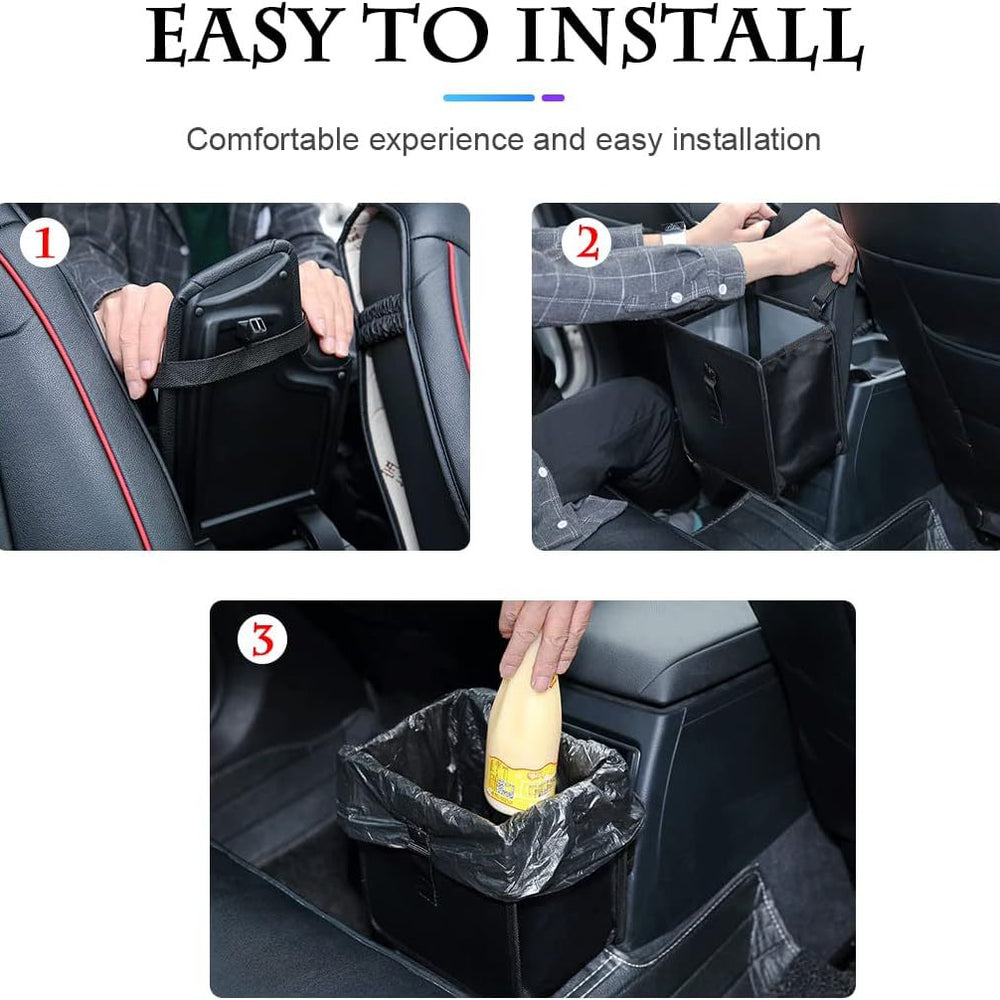 EASY TO INSTALL

Comfortable experience and easy installation

1

2

3